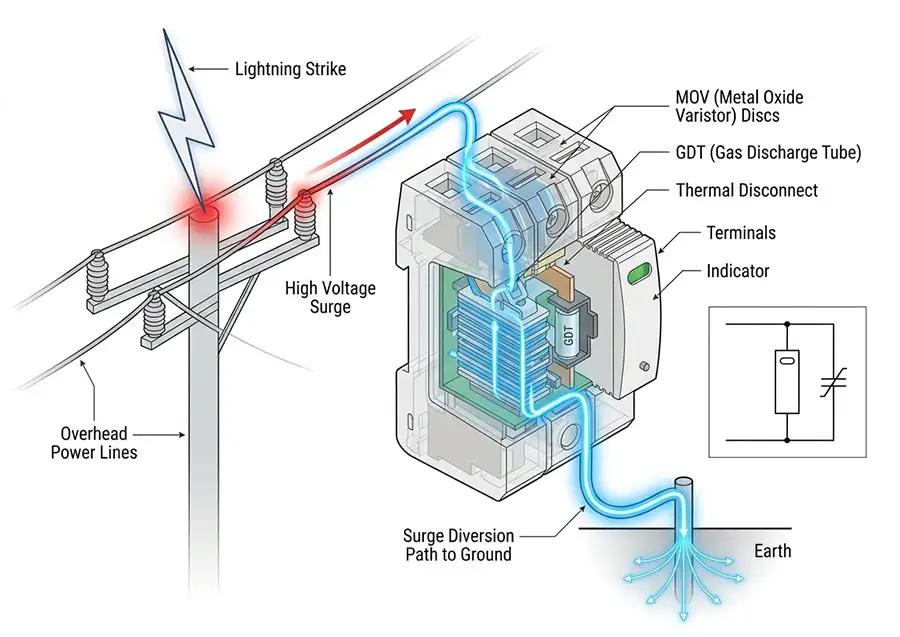 Lightning Strike

MOV (Metal Oxide Varistor) Discs

GDT (Gas Discharge Tube)

Thermal Disconnect

Terminals

Indicator

High Voltage Surge

GDT

Overhead Power Lines

Surge Diversion Path to Ground

Earth